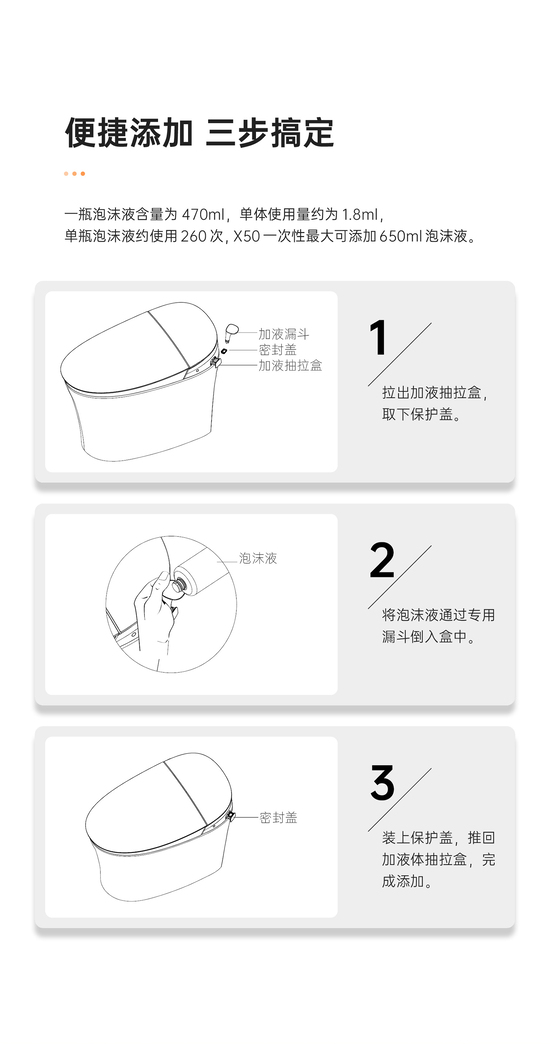 便捷添加 三步搞定

一瓶泡沫液含量为 470ml，单体使用量约为 1.8ml，单瓶泡沫液约使用 260 次，X50 一次性最大可添加 650ml 泡沫液。

加液漏斗
密封盖
加液抽拉盒

1

拉出加液抽拉盒，取下保护盖。

泡沫液

2

将泡沫液通过专用漏斗倒入盒中。

密封盖

3

装上保护盖，推回加液体抽拉盒，完成添加。